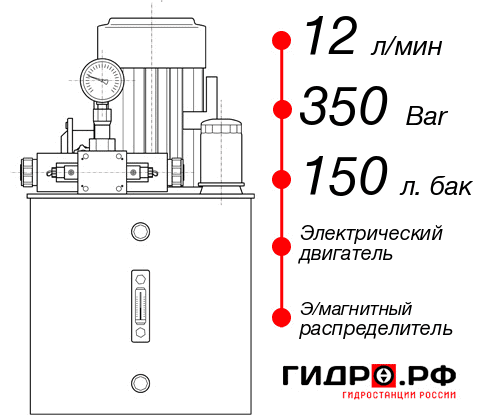 12 л/мин
350 Bar
150 л. бак
Электрический двигатель
Э/магнитный распределитель
ГИДРО.РФ
ГИДРОСТАНЦИИ РОССИИ