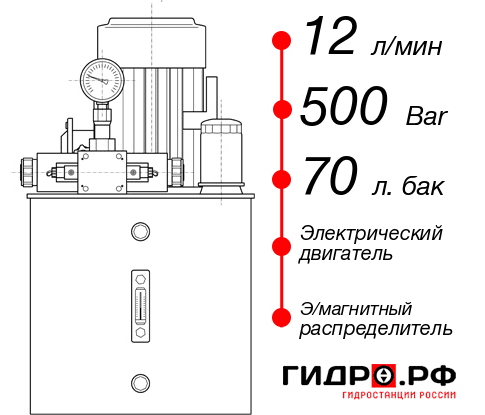 12 л/мин
500 Bar
70 л. бак
Электрический двигатель
Э/магнитный распределитель
ГИДРО.РФ
ГИДРОСТАНЦИИ РОССИИ