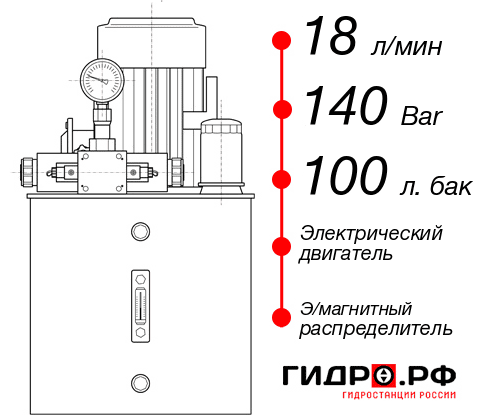 18 л/мин

140 Bar

100 л. бак

Электрический двигатель

Э/магнитный распределитель

ГИДРО.РФ
ГИДРОСТАНЦИИ РОССИИ