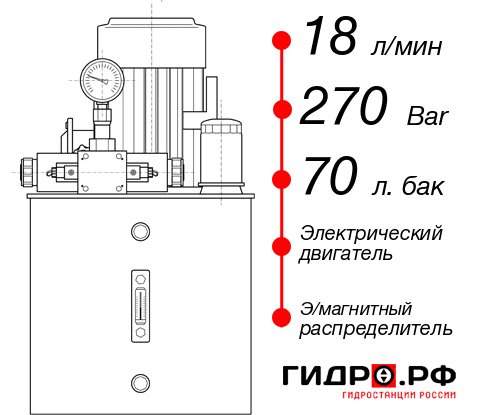 18 л/мин

270 Bar

70 л. бак

Электрический двигатель

Э/магнитный распределитель

ГИДРО.РФ
ГИДРОСТАНЦИИ РОССИИ