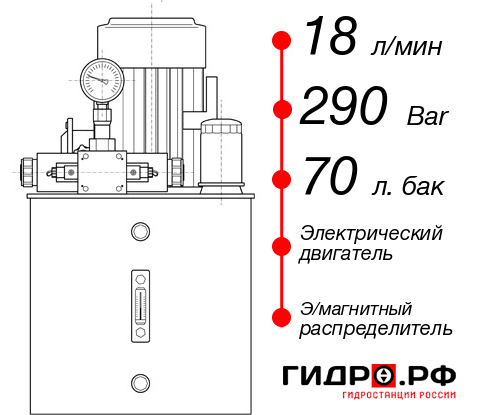 18 л/мин
290 Bar
70 л. бак
Электрический двигатель
Э/магнитный распределитель
ГИДРО.РФ
ГИДРОСТАНЦИИ РОССИИ