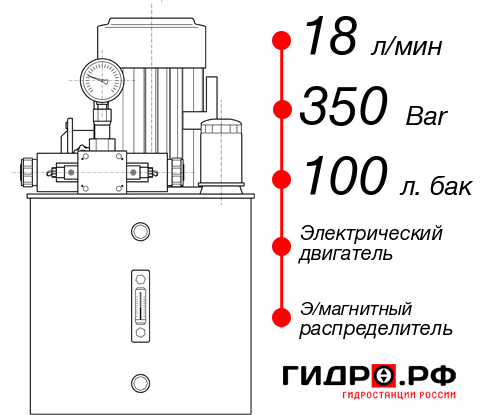 18 л/мин
350 Bar
100 л. бак
Электрический двигатель
Э/магнитный распределитель
ГИДРО.РФ
ГИДРОСТАНЦИИ РОССИИ