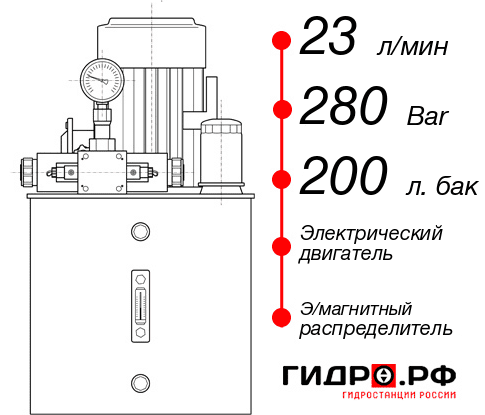 23 л/мин
280 Bar
200 л. бак
Электрический двигатель
Э/магнитный распределитель
ГИДРО.РФ
ГИДРОСТАНЦИИ РОССИИ