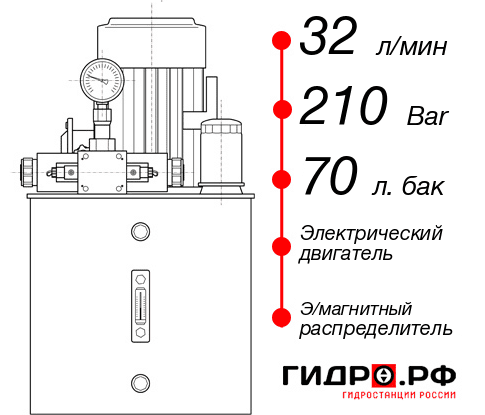 32 л/мин
210 Bar
70 л. бак
Электрический двигатель
Э/магнитный распределитель
ГИДРО.РФ
ГИДРОСТАНЦИИ РОССИИ