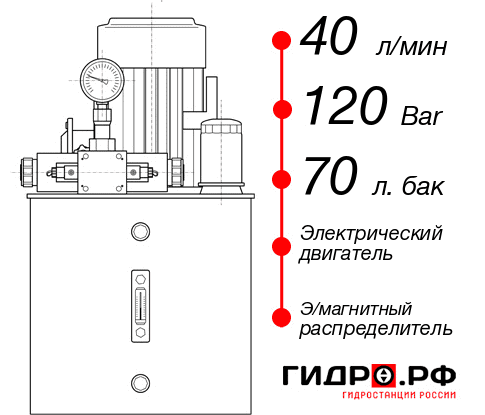 40 л/мин
120 Bar
70 л. бак
Электрический двигатель
Э/магнитный распределитель
ГИДРО.РФ
ГИДРОСТАНЦИИ РОССИИ