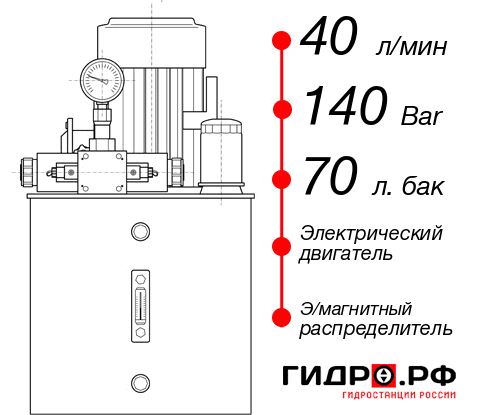 40 л/мин

140 Bar

70 л. бак

Электрический двигатель

Э/магнитный распределитель

ГИДРО.РФ
ГИДРОСТАНЦИИ РОССИИ