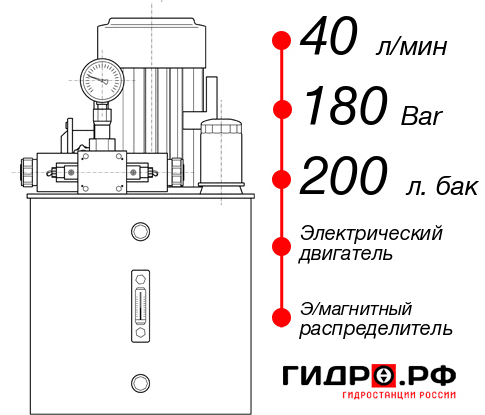 40 л/мин

180 Bar

200 л. бак

Электрический двигатель

Э/магнитный распределитель

ГИДРО.РФ
ГИДРОСТАНЦИИ РОССИИ