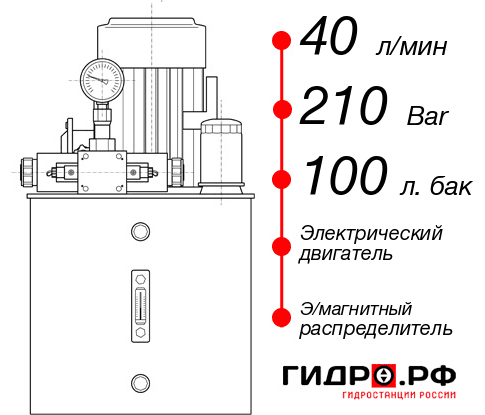 40 л/мин
210 Bar
100 л. бак
Электрический двигатель
Э/магнитный распределитель
ГИДРО.РФ
ГИДРОСТАНЦИИ РОССИИ