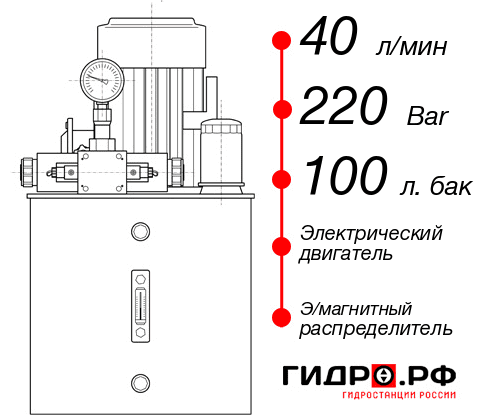 40 л/мин

220 Bar

100 л. бак

Электрический двигатель

Э/магнитный распределитель

ГИДРО.РФ

ГИДРОСТАНЦИИ РОССИИ